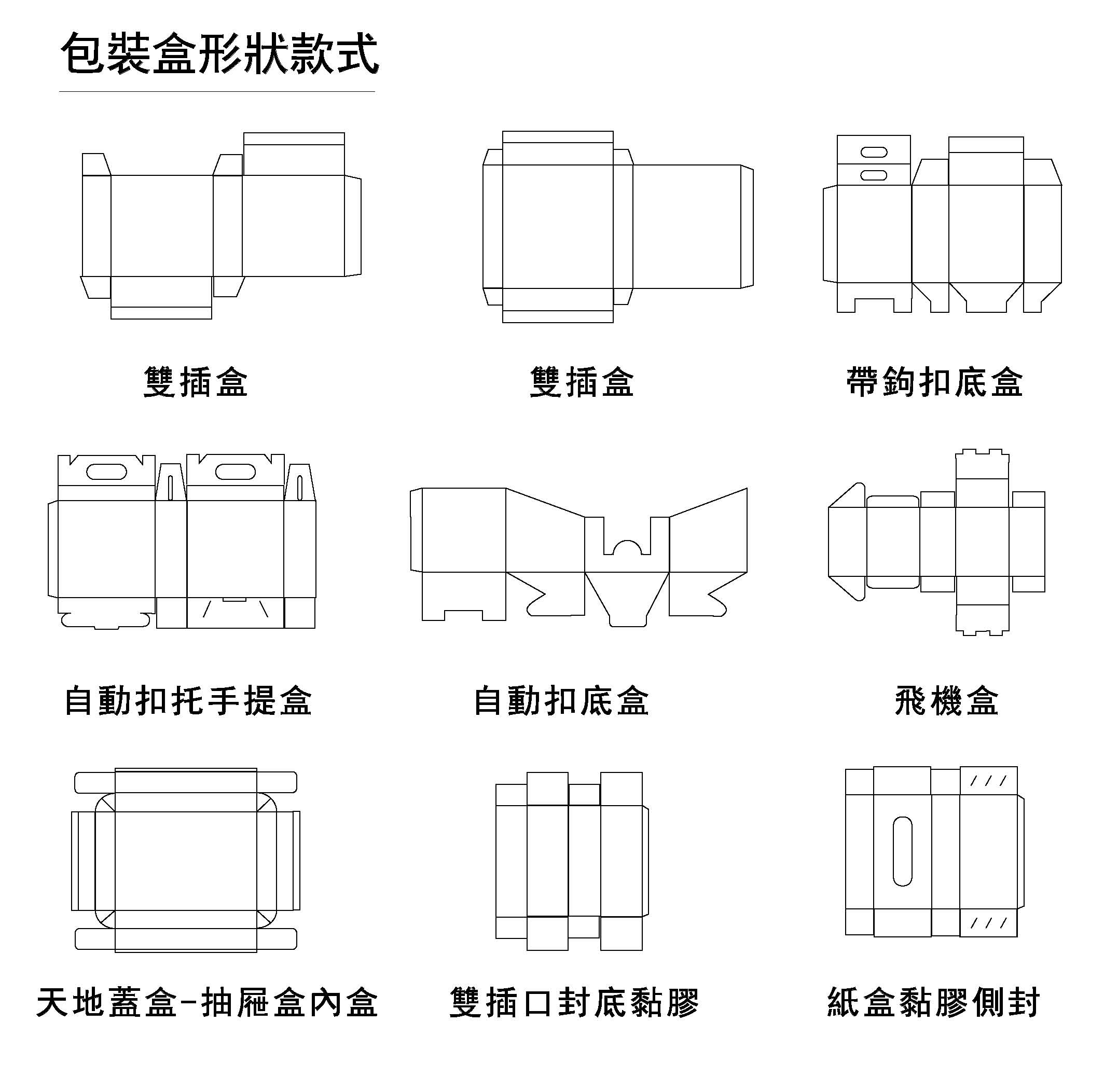 包裝盒形狀款式

雙插盒

雙插盒

帶鉤扣底盒

自動扣托手提盒

自動扣底盒

飛機盒

天地蓋盒-抽屜盒內盒

雙插口封底黏膠

紙盒黏膠側封